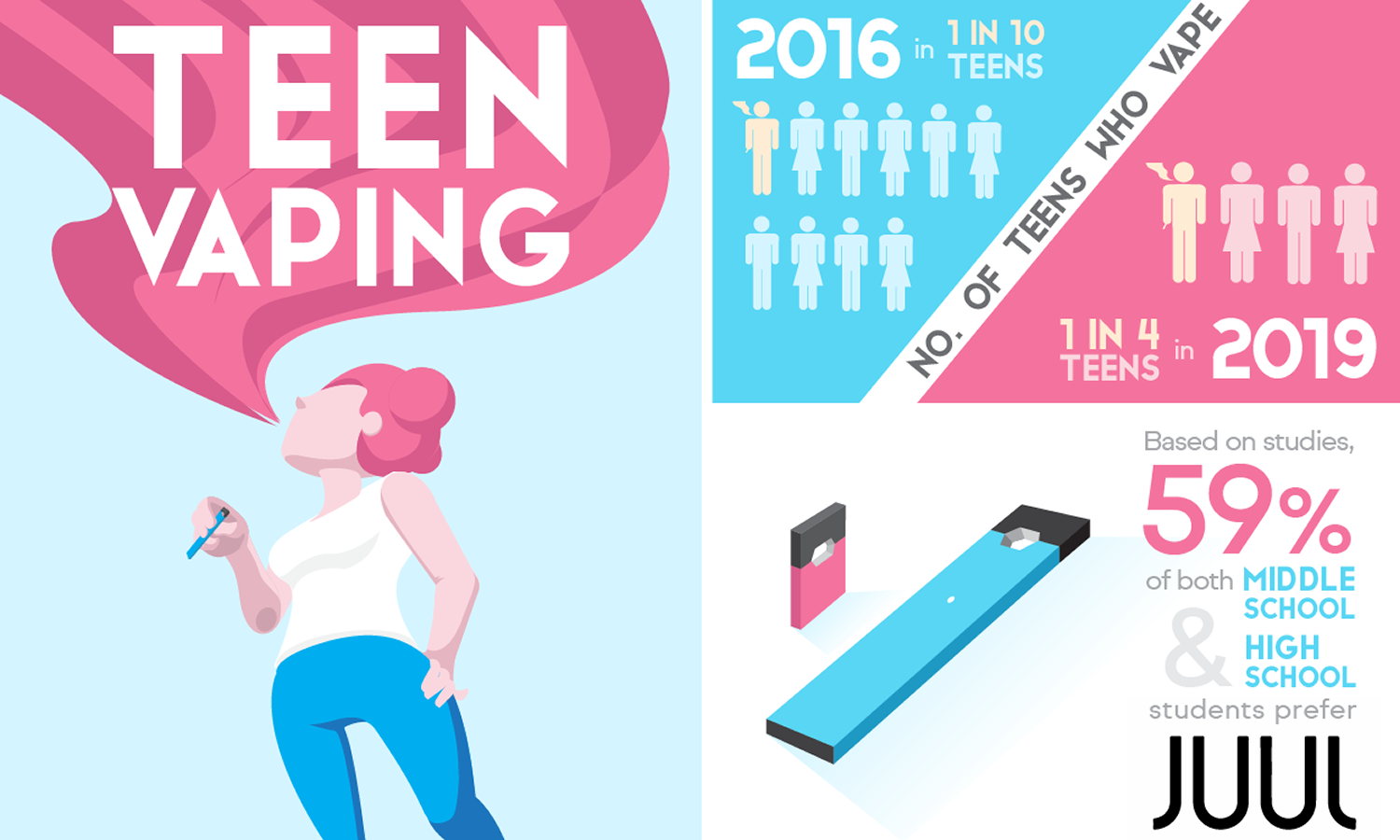 TEEN VAPING

2016 in 1 IN 10 TEENS

NO. OF TEENS WHO VAPE

1 IN 4 TEENS in 2019

Based on studies, 59% of both MIDDLE SCHOOL & HIGH SCHOOL students prefer JUUL